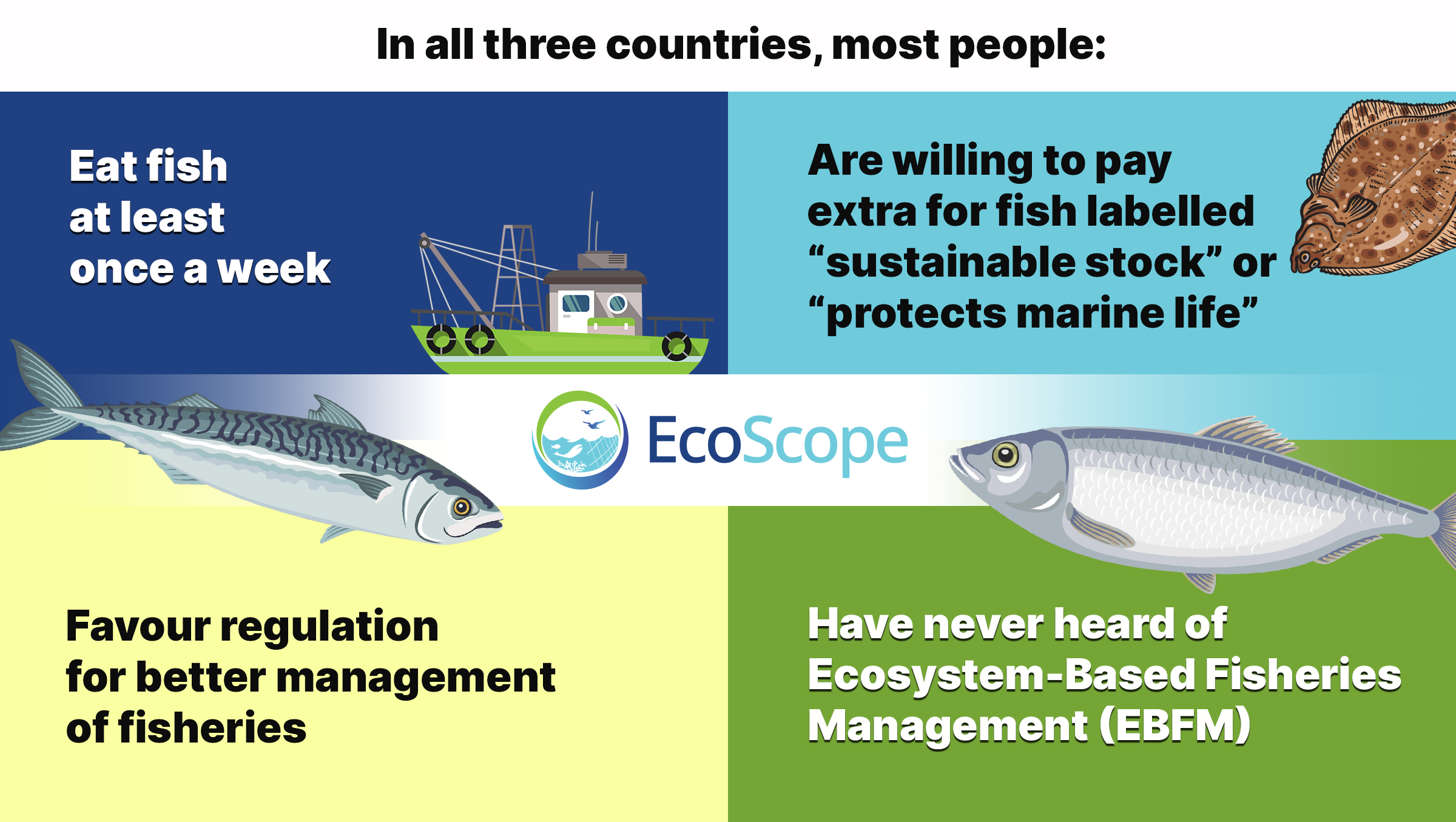 In all three countries, most people:

Eat fish at least once a week

Are willing to pay extra for fish labelled “sustainable stock” or “protects marine life”

EcoScope

Favour regulation for better management of fisheries

Have never heard of Ecosystem-Based Fisheries Management (EBFM)